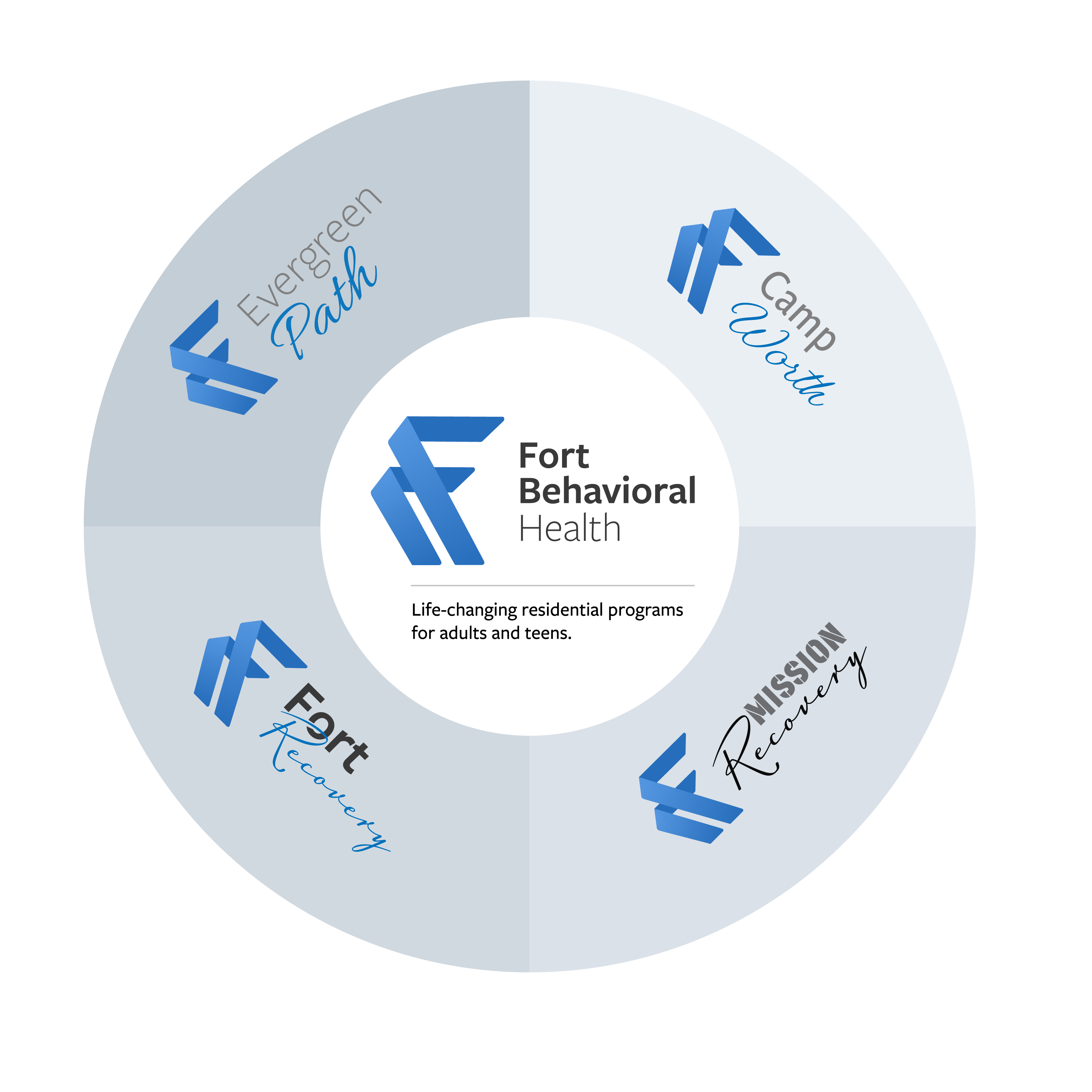 Evergreen Path

Camp Worth

Fort Behavioral Health

Life-changing residential programs for adults and teens.

Fort Recovery

MISSION Recovery